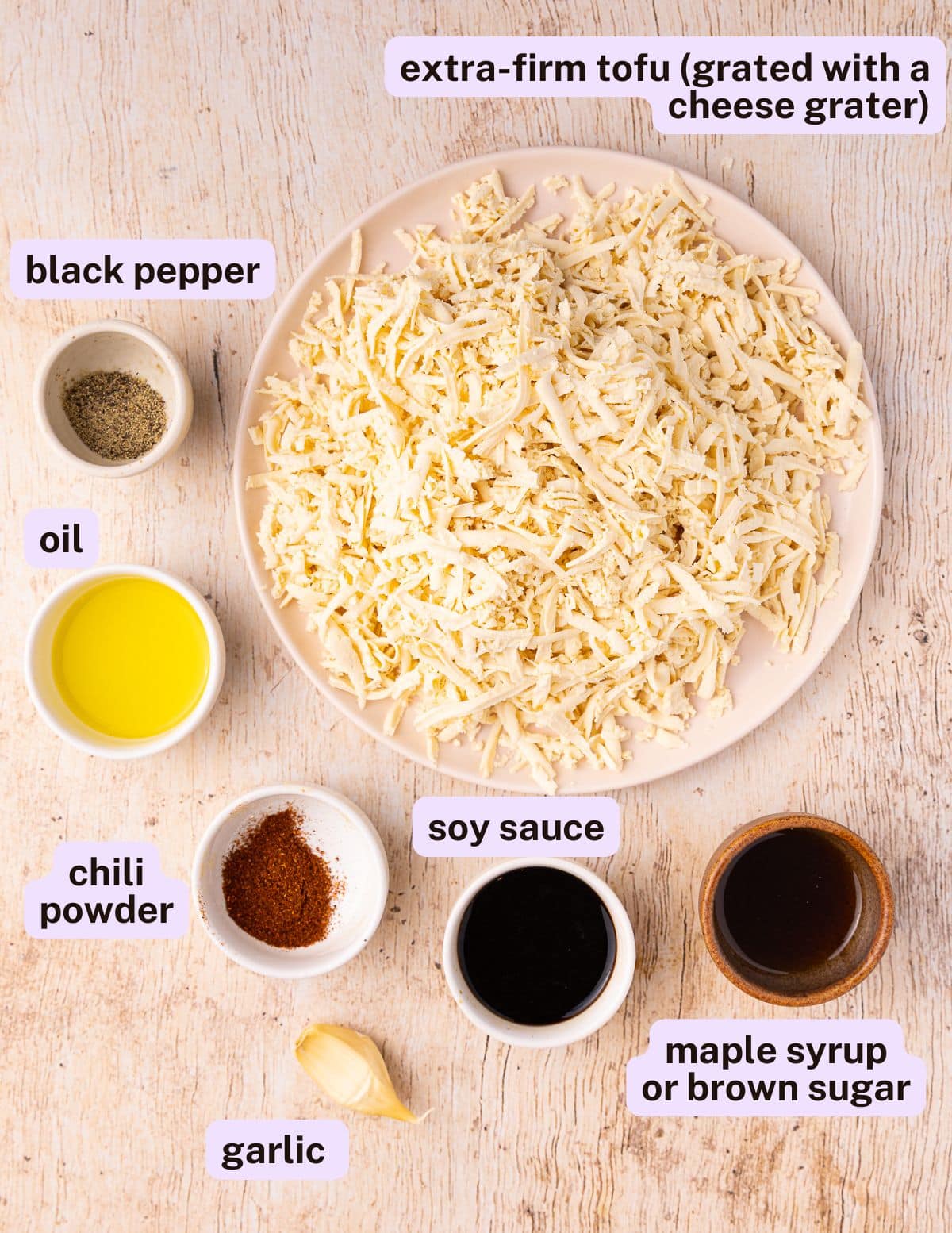 extra-firm tofu (grated with a cheese grater)

black pepper

oil

chili powder

soy sauce

maple syrup or brown sugar

garlic