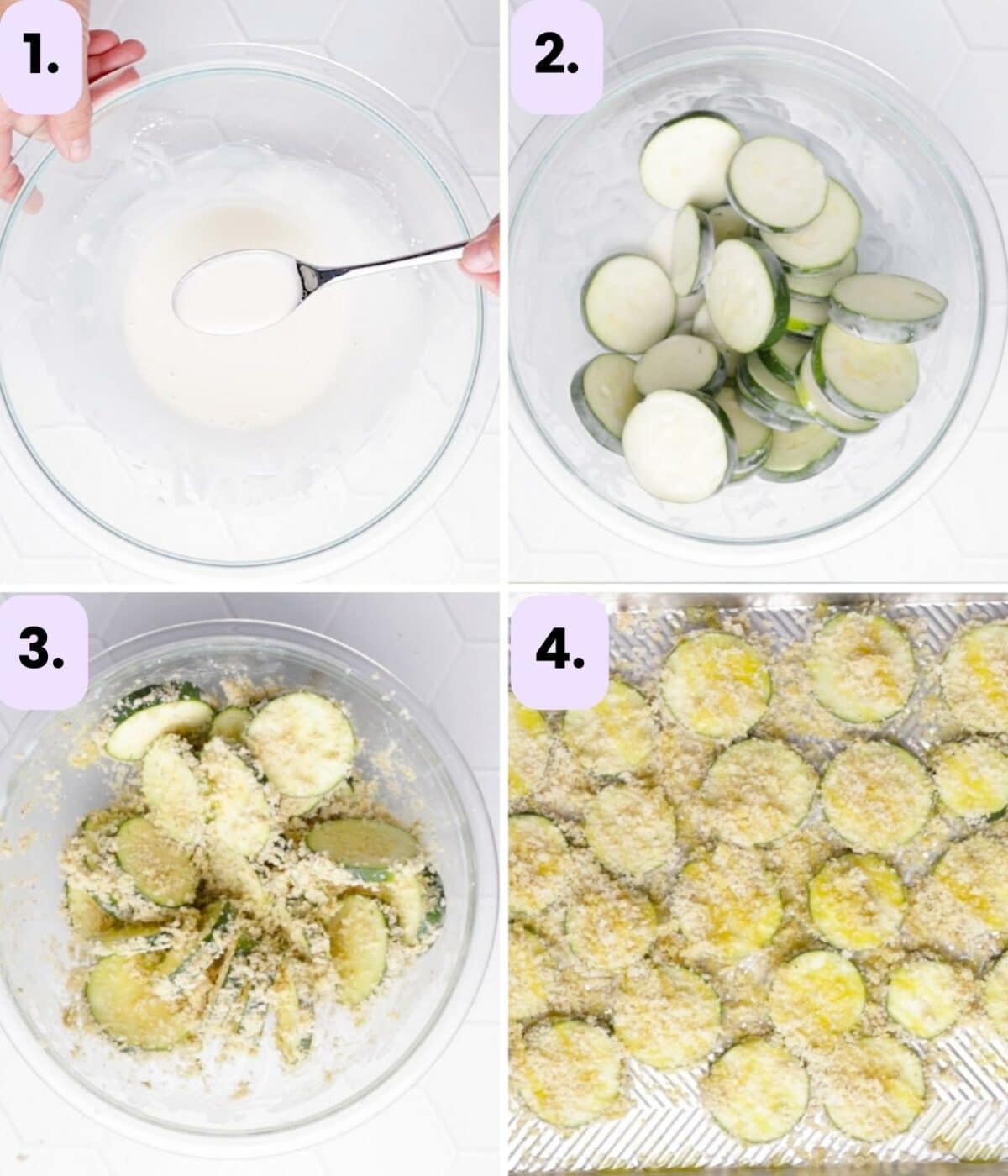 1.

2.

3.

4.