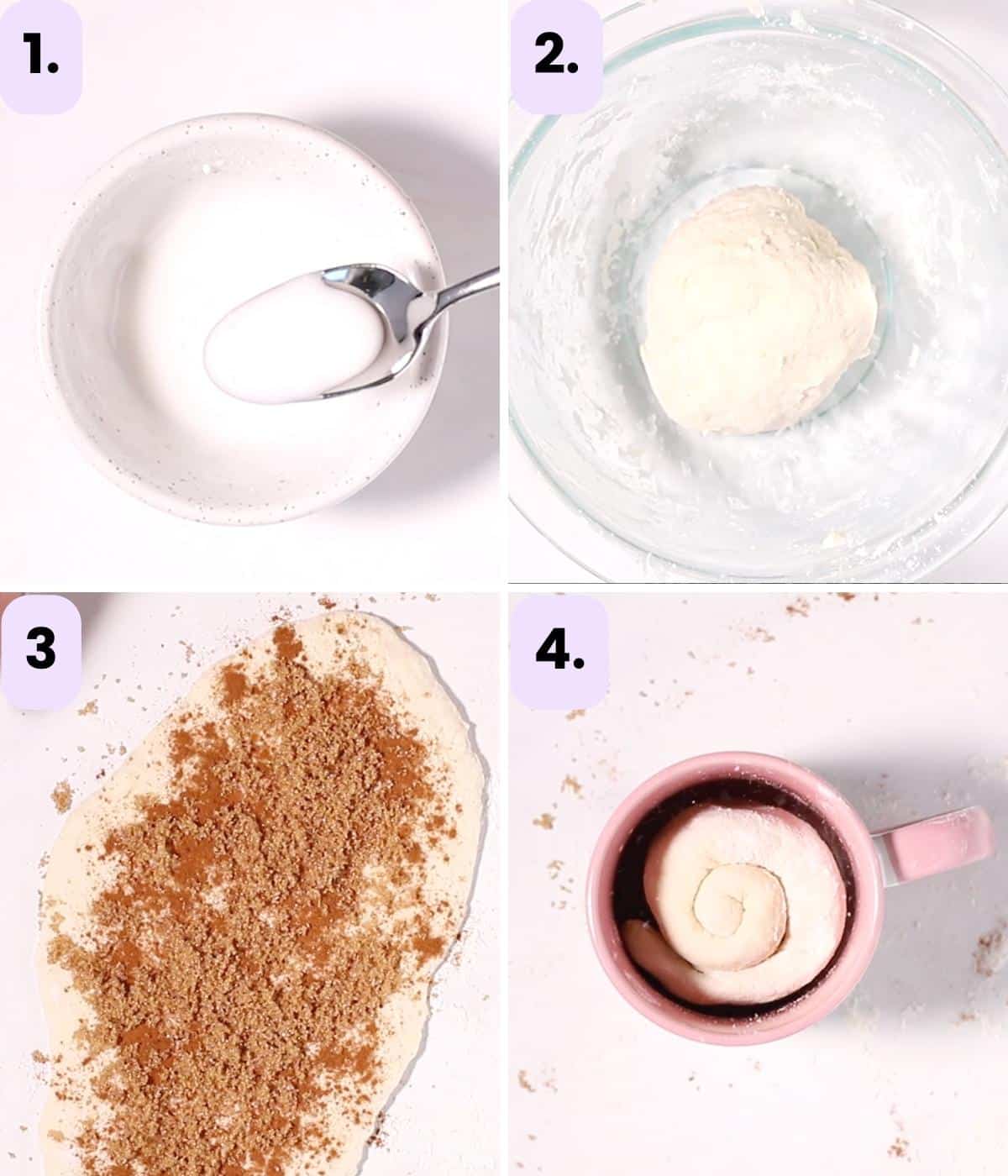 1.

2.

3

4.