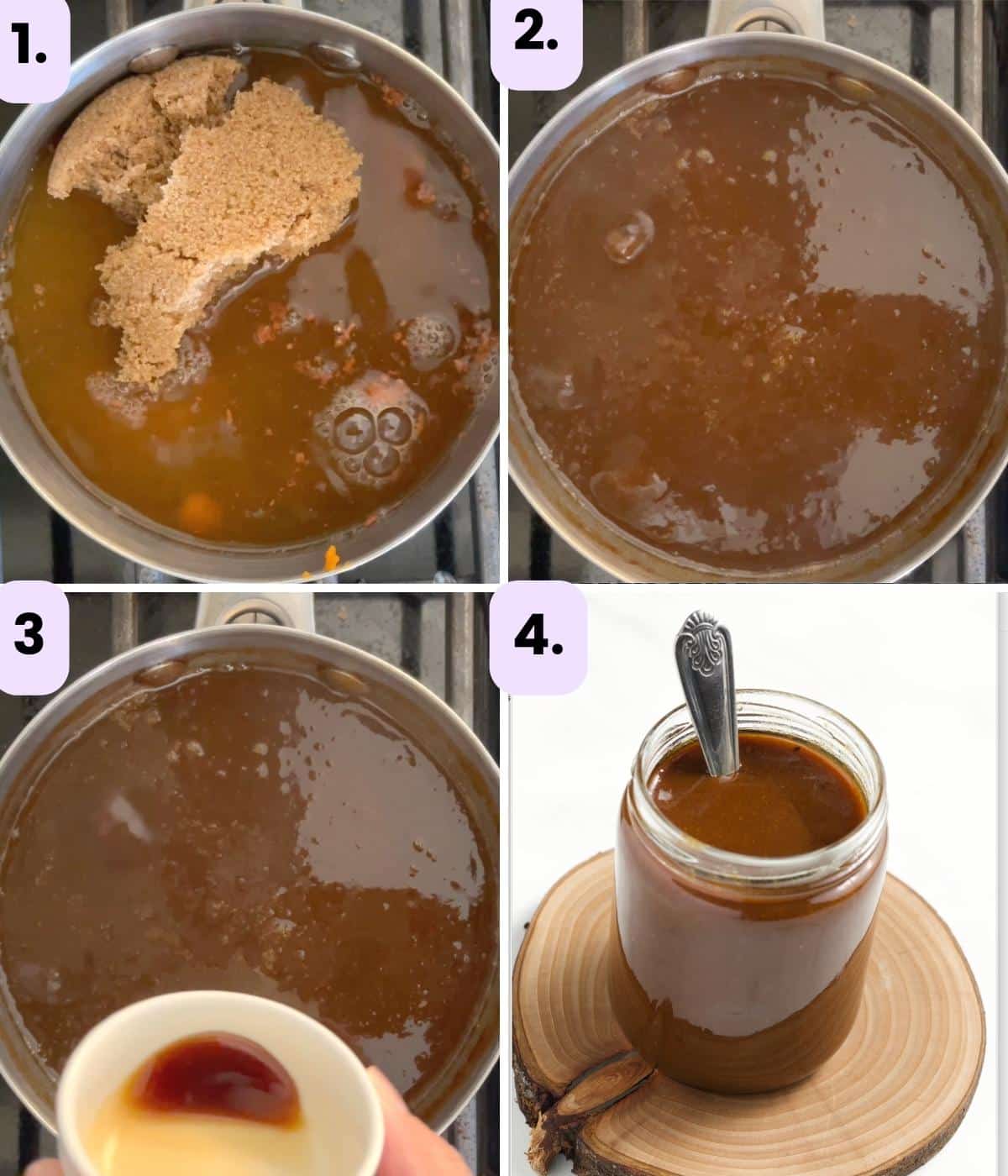 1.

2.

3

4.