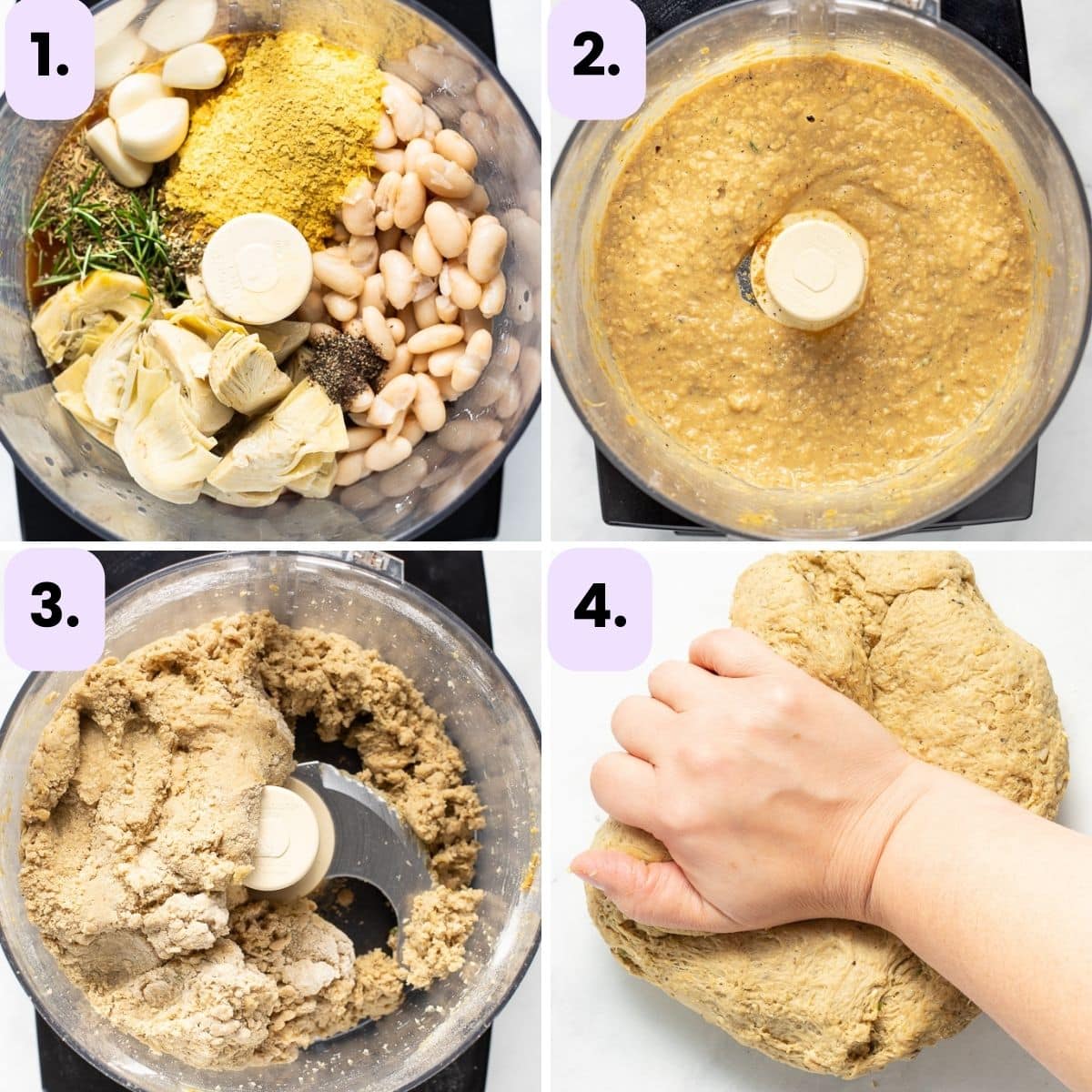 1.

2.

3.

4.